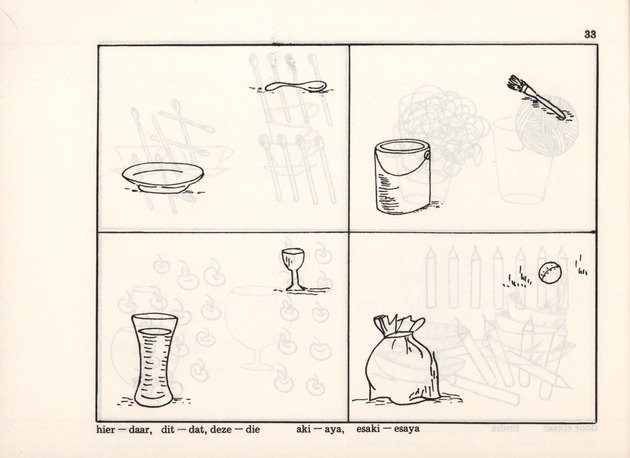 33

hier — daar, dit — dat, deze — die aki — aya, esaki — esaya