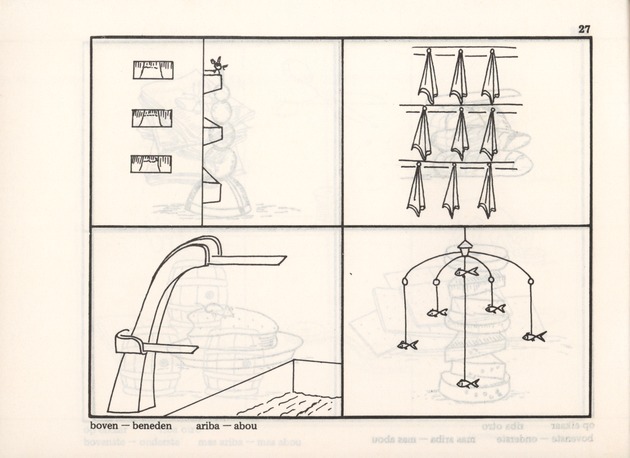 27

boven — beneden ariba — abou